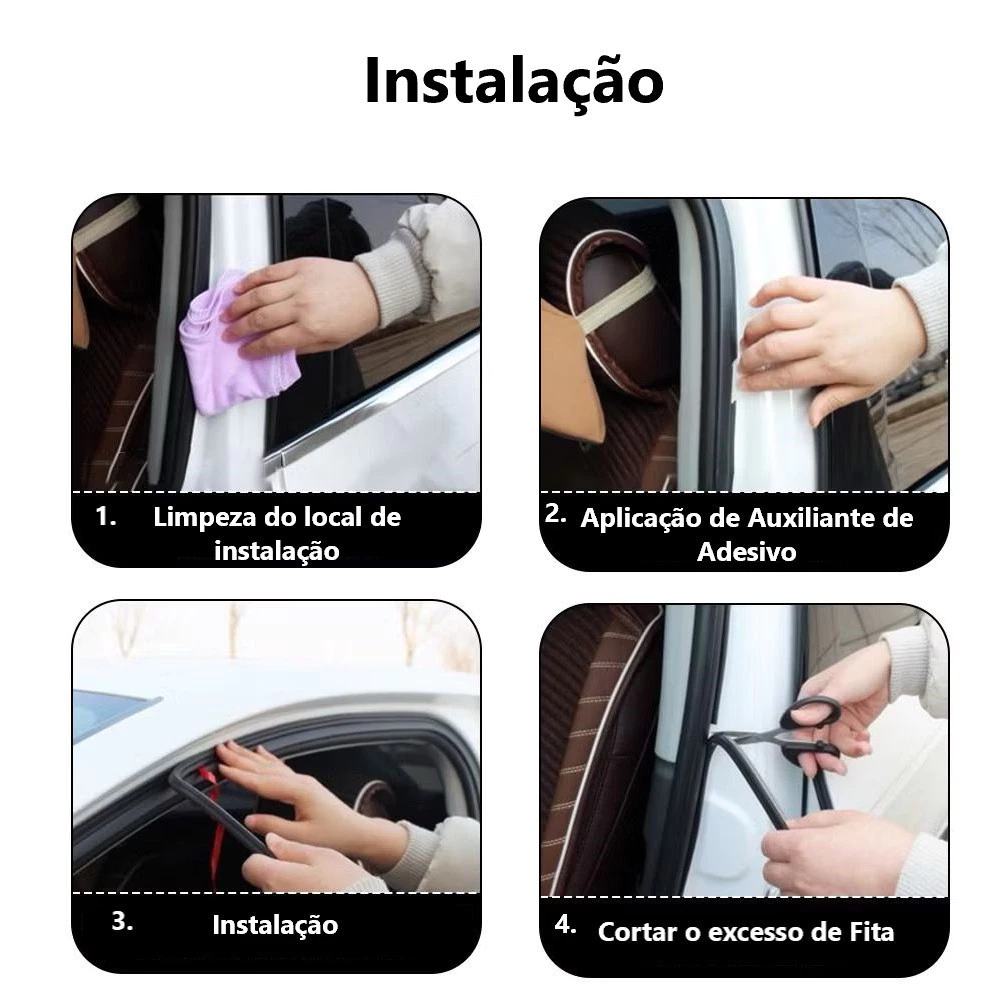 Instalação

1. Limpeza do local de instalação

2. Aplicação de Auxiliante de Adesivo

3. Instalação

4. Cortar o excesso de Fita