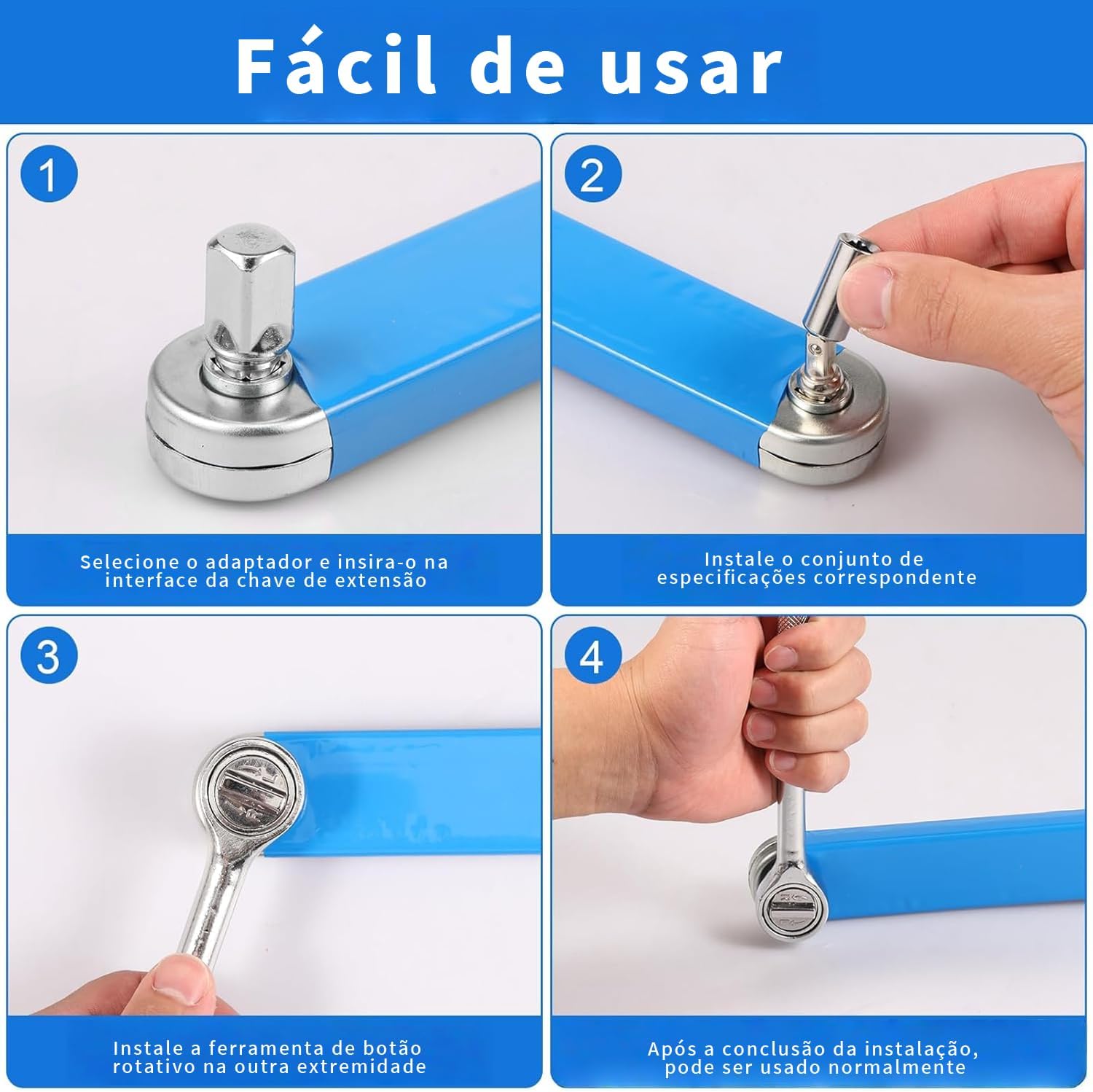 Fácil de usar

1

Selecione o adaptador e insira-o na interface da chave de extensão

2

Instale o conjunto de especificações correspondente

3

Instale a ferramenta de botão rotativo na outra extremidade

4

Após a conclusão da instalação, pode ser usado normalmente