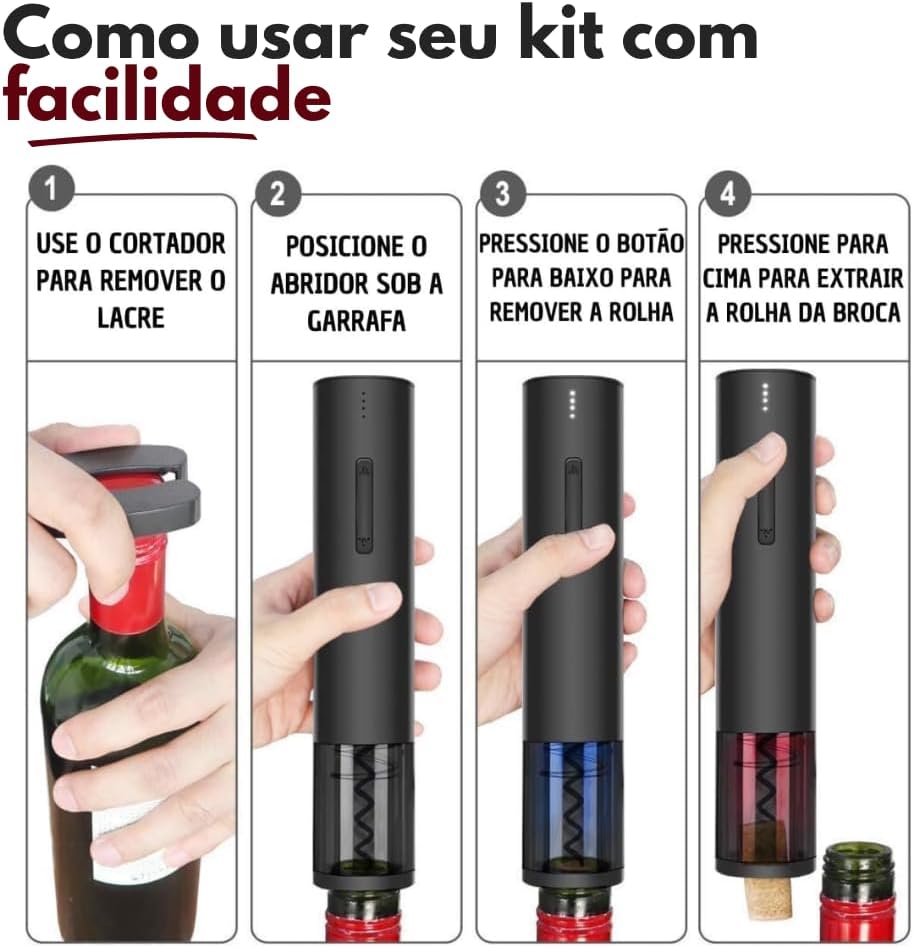 Como usar seu kit com facilidade

1
USE O CORTADOR PARA REMOVER O LACRE

2
POSICIONE O ABRIDOR SOB A GARRAFA

3
PRESSIONE O BOTÃO PARA BAIXO PARA REMOVER A ROLHA

4
PRESSIONE PARA CIMA PARA EXTRAIR A ROLHA DA BROCA