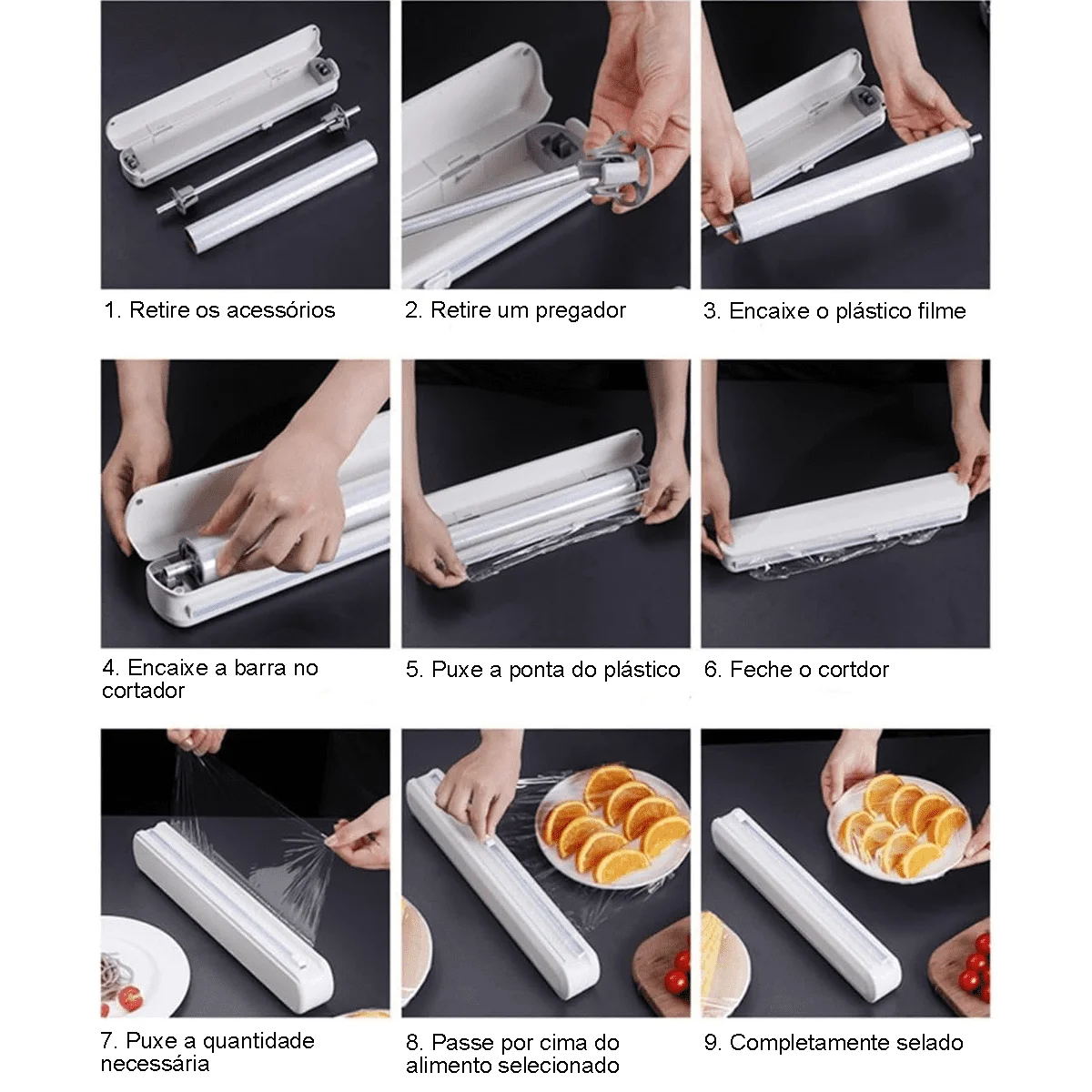 1. Retire os acessórios

2. Retire um pregador

3. Encaixe o plástico filme

4. Encaixe a barra no cortador

5. Puxe a ponta do plástico

6. Feche o cortdor

7. Puxe a quantidade necessária

8. Passe por cima do alimento selecionado

9. Completamente selado