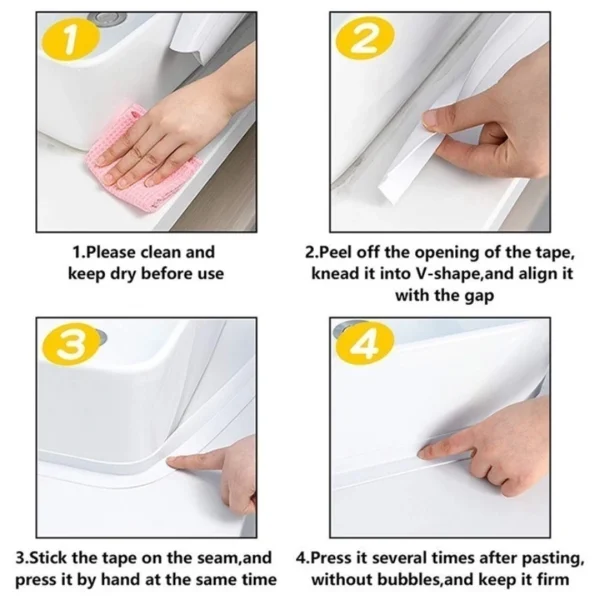 1

1.Please clean and keep dry before use

2

2.Peel off the opening of the tape, knead it into V-shape,and align it with the gap

3

3.Stick the tape on the seam,and press it by hand at the same time

4

4.Press it several times after pasting, without bubbles,and keep it firm