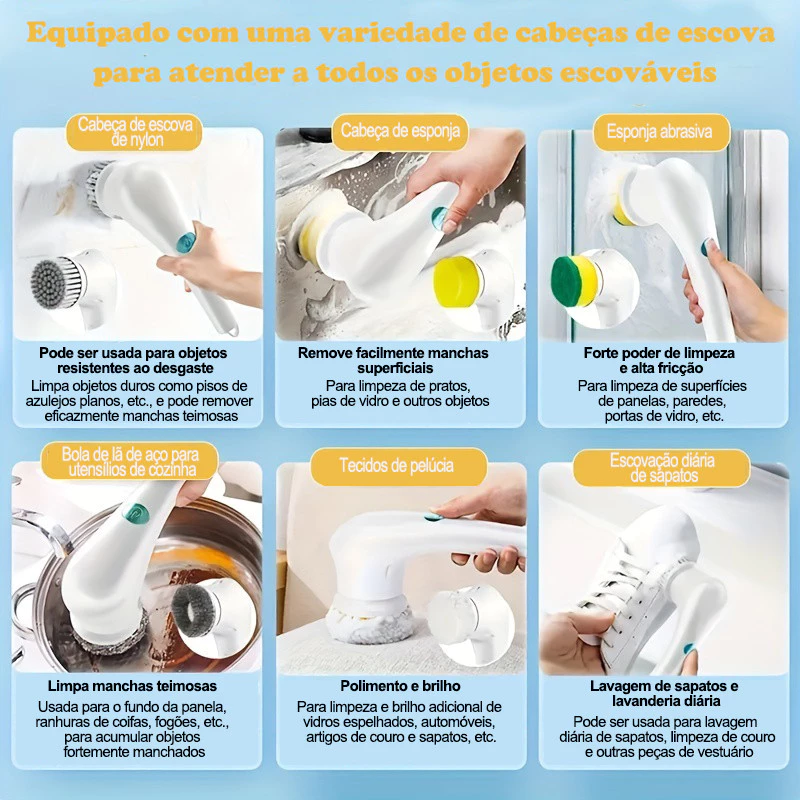 Equipado com uma variedade de cabeças de escova para atender a todos os objetos escováveis

Cabeça de escova de nylon

Pode ser usada para objetos resistentes ao desgaste

Limpa objetos duros como pisos de azulejos planos, etc., e pode remover eficazmente manchas teimosas

Cabeça de esponja

Remove facilmente manchas superficiais

Para limpeza de pratos, pias de vidro e outros objetos

Esponja abrasiva

Forte poder de limpeza e alta fricção

Para limpeza de superfícies de panelas, paredes, portas de vidro, etc.

Bola de lã de aço para utensílios de cozinha

Limpa manchas teimosas

Usada para o fundo da panela, ranhuras de coifas, fogões, etc., para acumular objetos fortemente manchados

Tecidos de pelúcia

Polimento e brilho

Para limpeza e brilho adicional de vidros espelhados, automóveis, artigos de couro e sapatos, etc.

Escovação diária de sapatos

Lavagem de sapatos e lavanderia diária

Pode ser usada para lavagem diária de sapatos, limpeza de couro e outras peças de vestuário