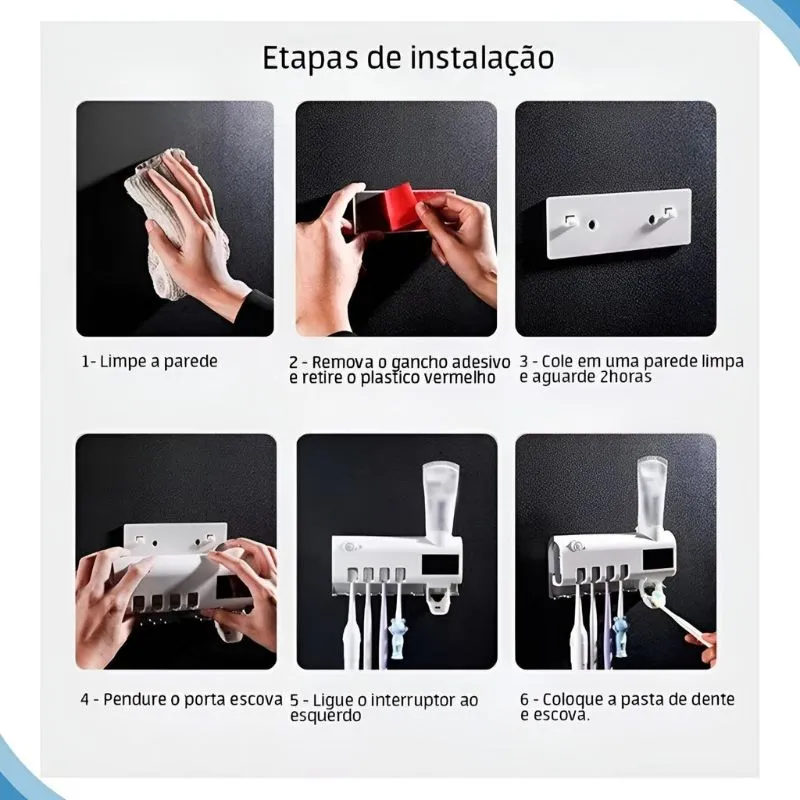 Etapas de instalação

1- Limpe a parede

2 - Remova o gancho adesivo e retire o plastico vermelho

3 - Cole em uma parede limpa e aguarde 2horas

4 - Pendure o porta escova

5 - Ligue o interruptor ao esquerdo

6 - Coloque a pasta de dente e escova.