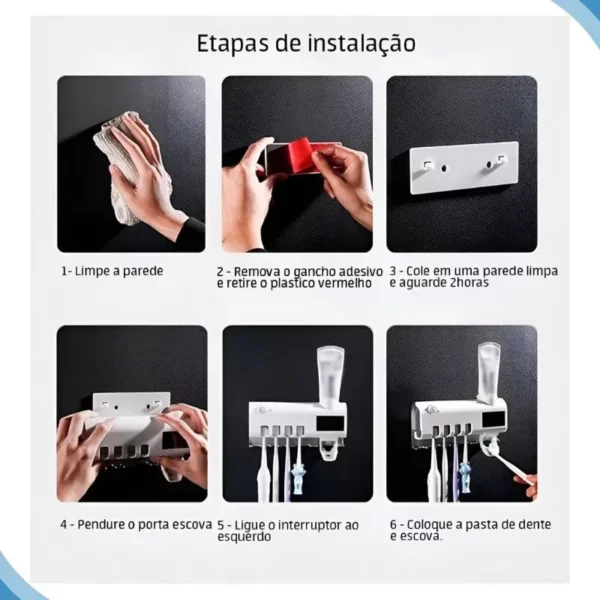 Etapas de instalação

1- Limpe a parede

2 - Remova o gancho adesivo e retire o plastico vermelho

3 - Cole em uma parede limpa e aguarde 2horas

4 - Pendure o porta escova

5 - Ligue o interruptor ao esquerdo

6 - Coloque a pasta de dente e escova.