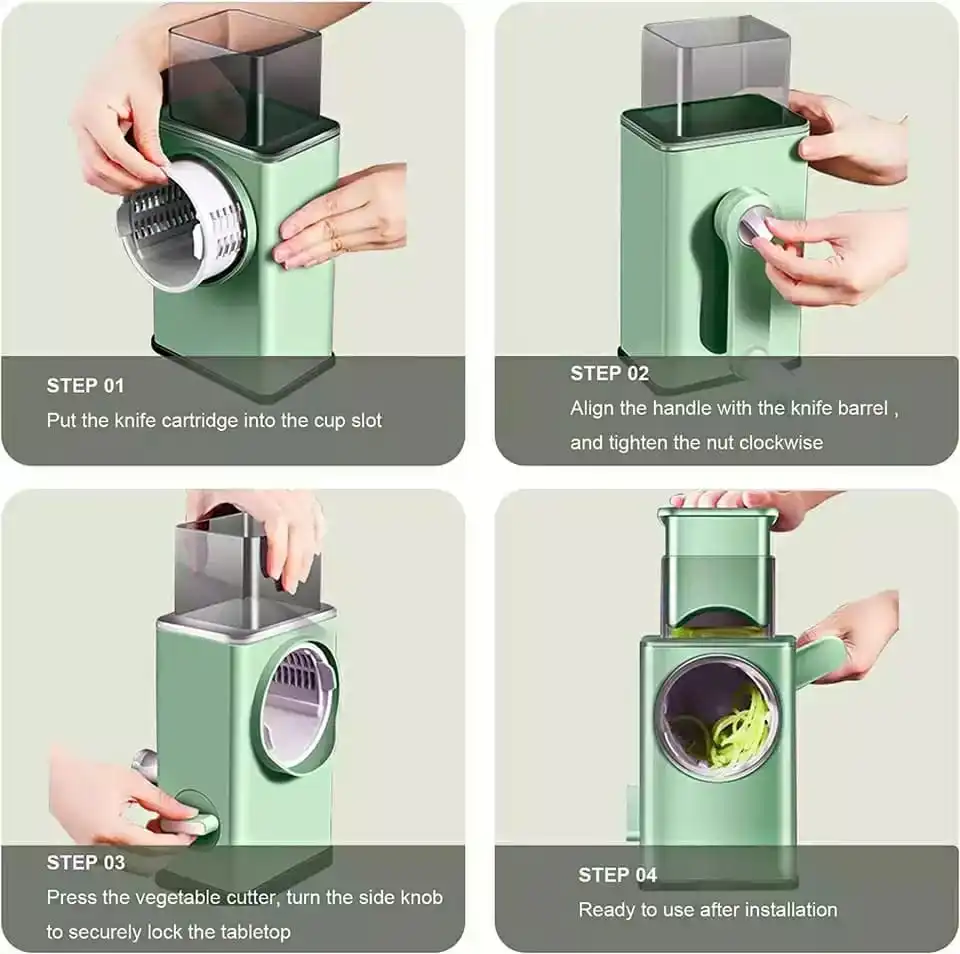 STEP 01
Put the knife cartridge into the cup slot

STEP 02
Align the handle with the knife barrel , and tighten the nut clockwise

STEP 03
Press the vegetable cutter, turn the side knob to securely lock the tabletop

STEP 04
Ready to use after installation