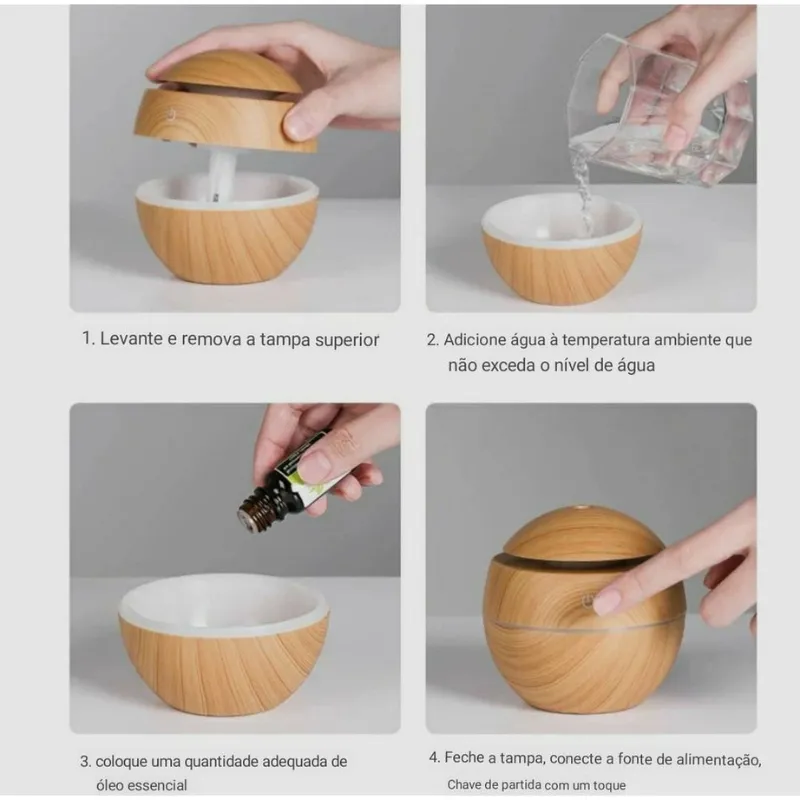 1. Levante e remova a tampa superior

2. Adicione água à temperatura ambiente que não exceda o nível de água

3. coloque uma quantidade adequada de óleo essencial

4. Feche a tampa, conecte a fonte de alimentação, Chave de partida com um toque