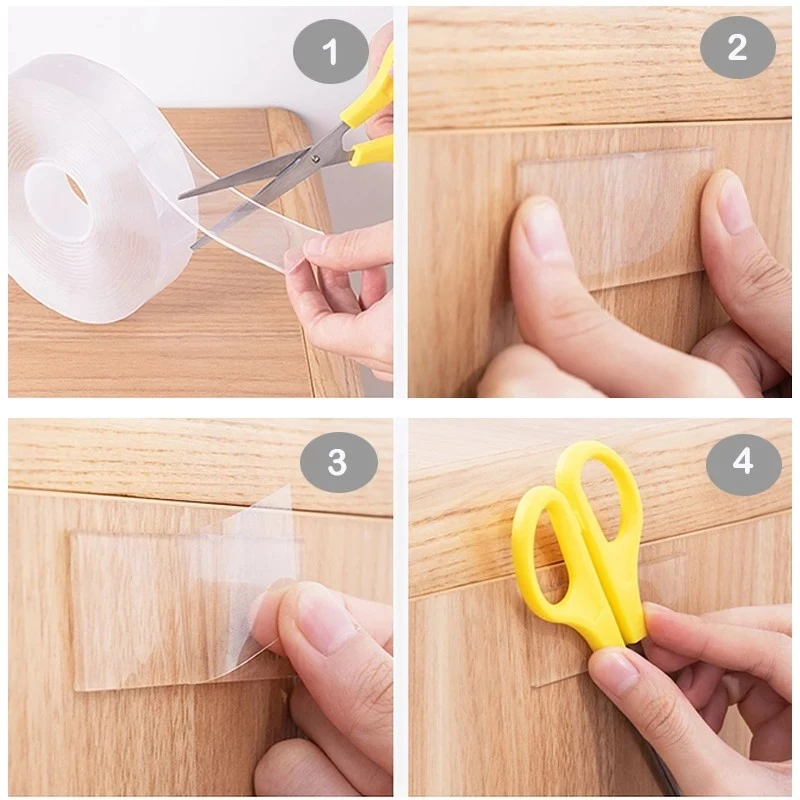 1

2

3

4