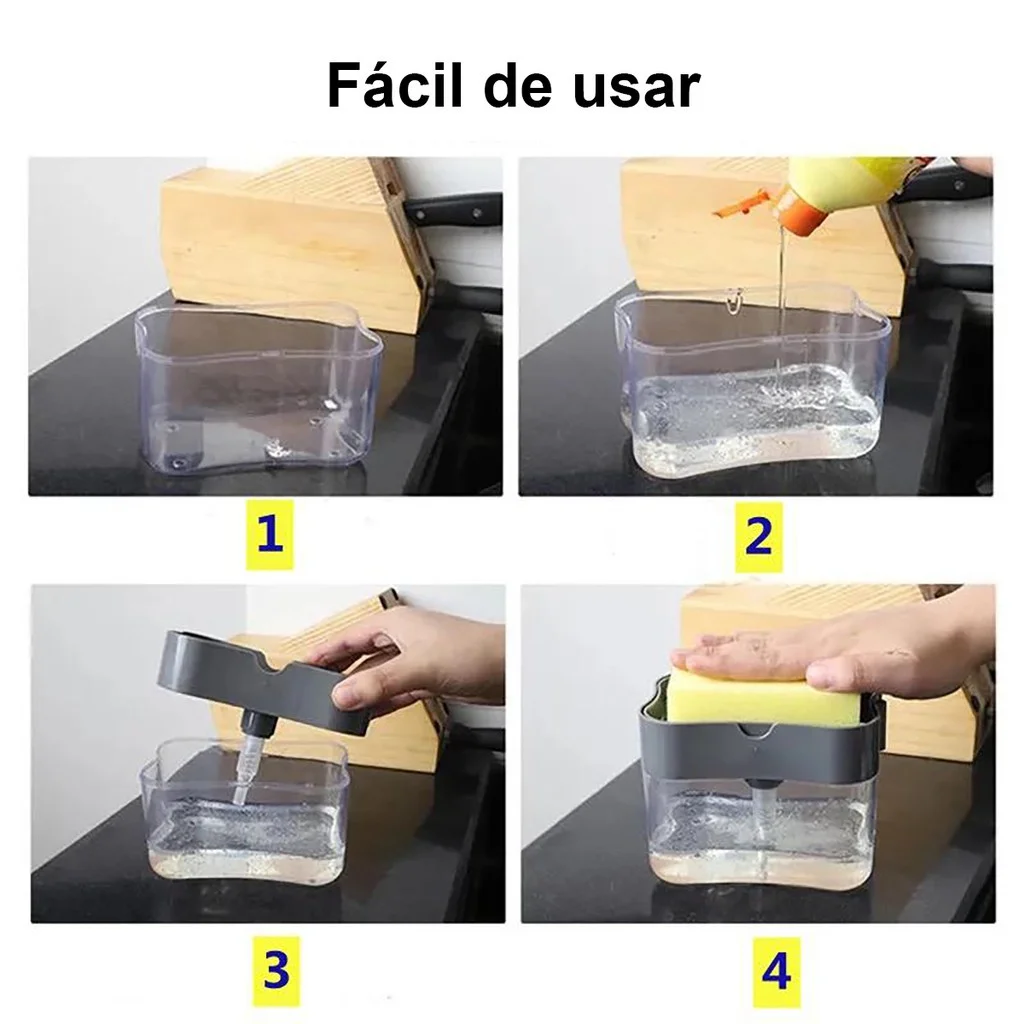 Fácil de usar

1

2

3

4