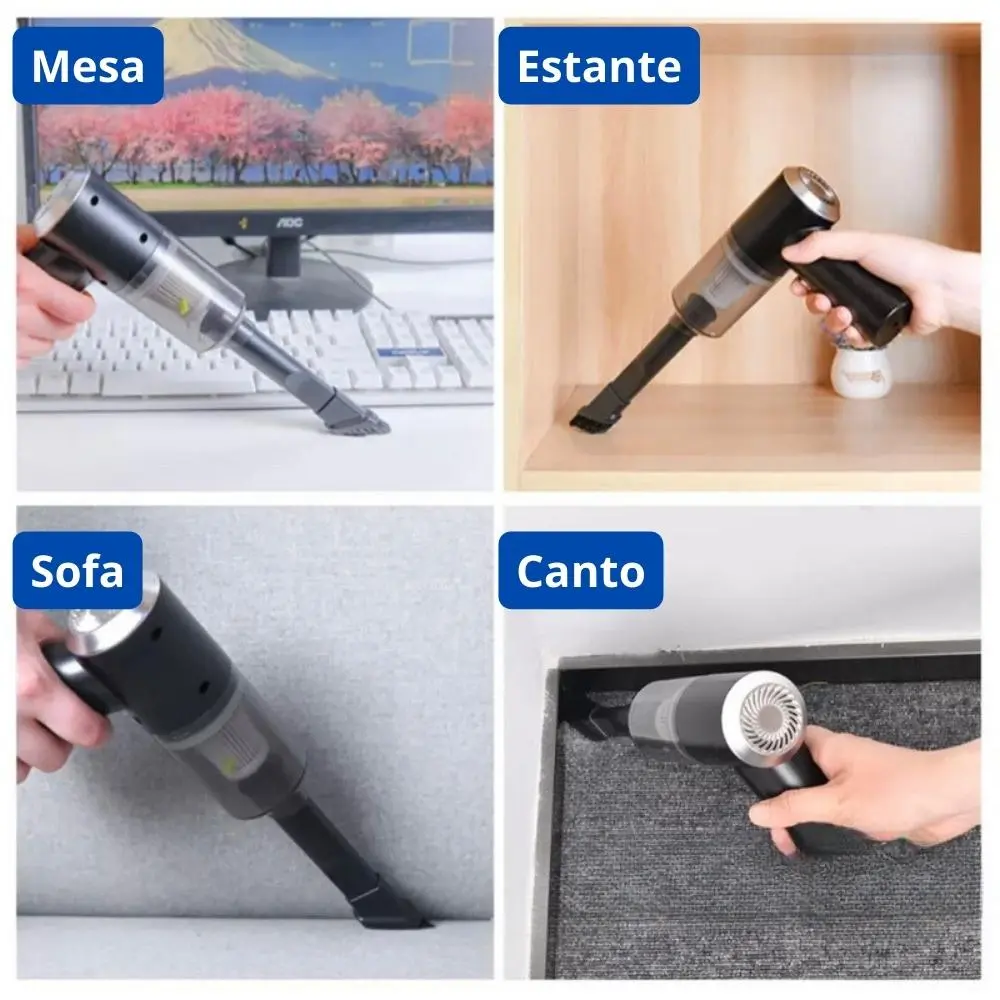 Mesa

AOC

Estante

Sofa

Canto